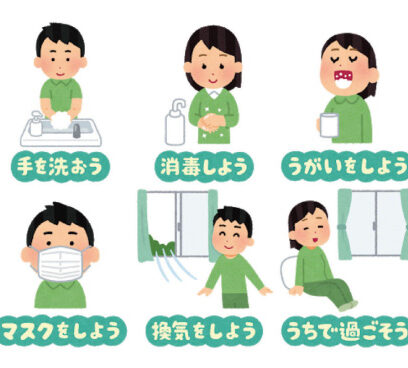 手を洗おう

消毒しよう

うがいをしよう

マスクをしよう

換気をしよう

うちで過ごそう